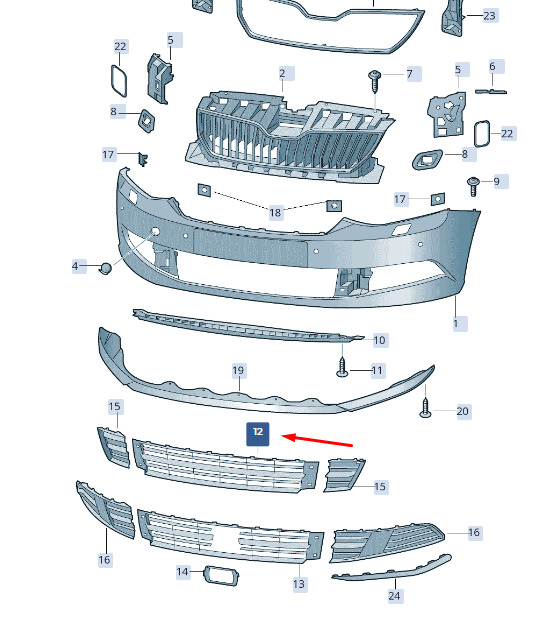 23
22
5
2
7
5
6
8
22
17
8
9
18
17
4
1
10
11
19
20
15
12
15
16
16
14
13
24