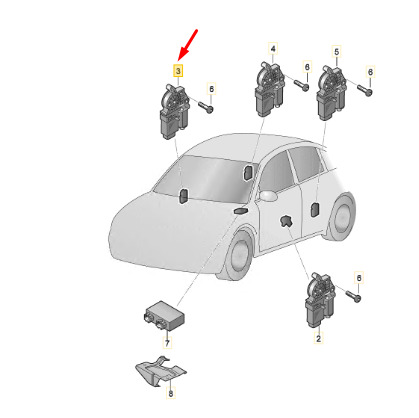 3
6
4
6
5
6
6
2
7
8