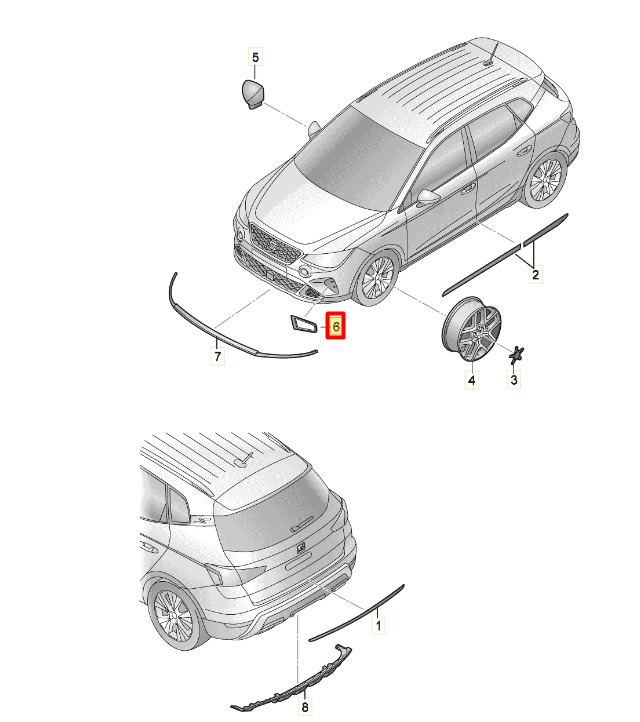 5
2
6
7
4
3
1
8