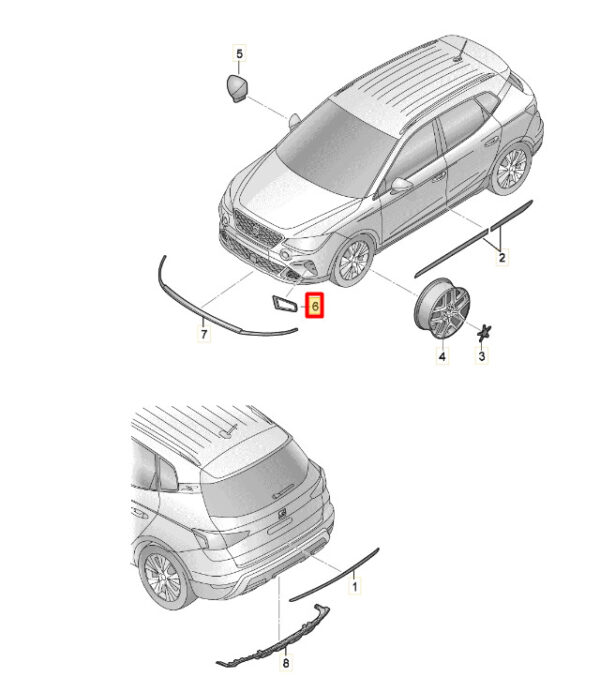 5
2
6
7
4
3
1
8