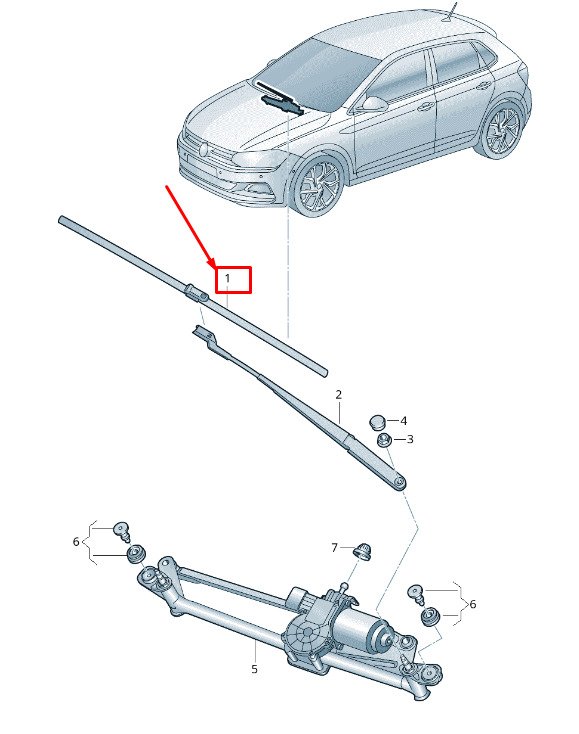 1
2
4
3
6
7
6
5