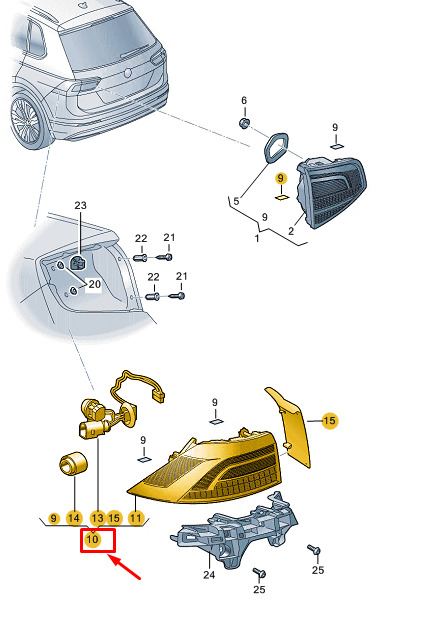 6
9
9
5
9
2
1
23
22
21
20
22
21
9
15
9
9
14
13
15
11
10
24
25
25