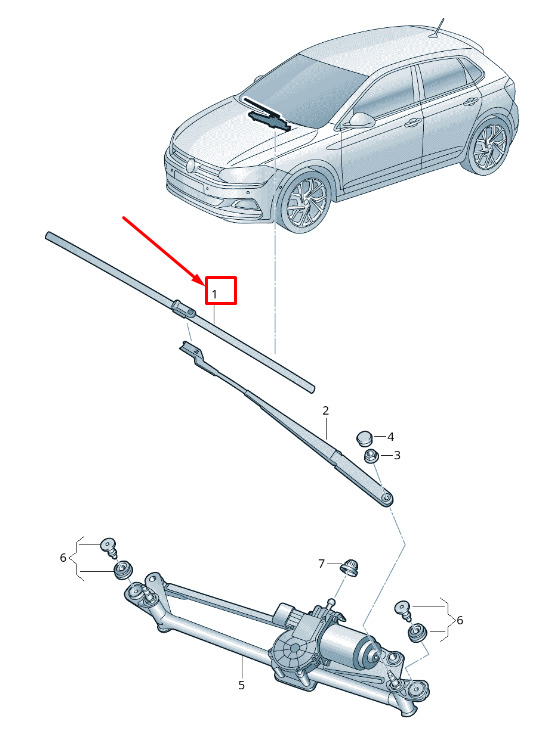 1
2
4
3
6
7
6
5