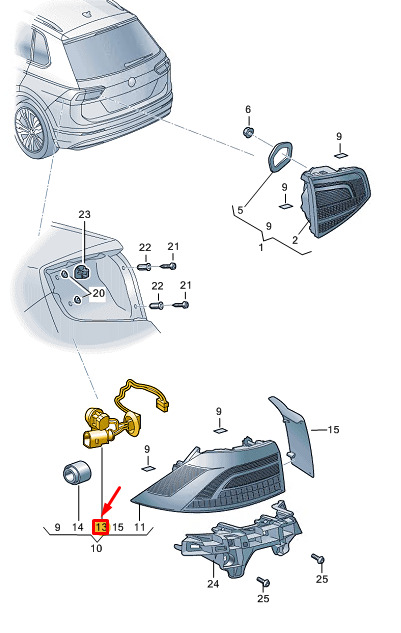 6
9
9
5
9
2
1
23
22
21
20
22
21
9
15
9
9
14
13
15
11
10
24
25
25