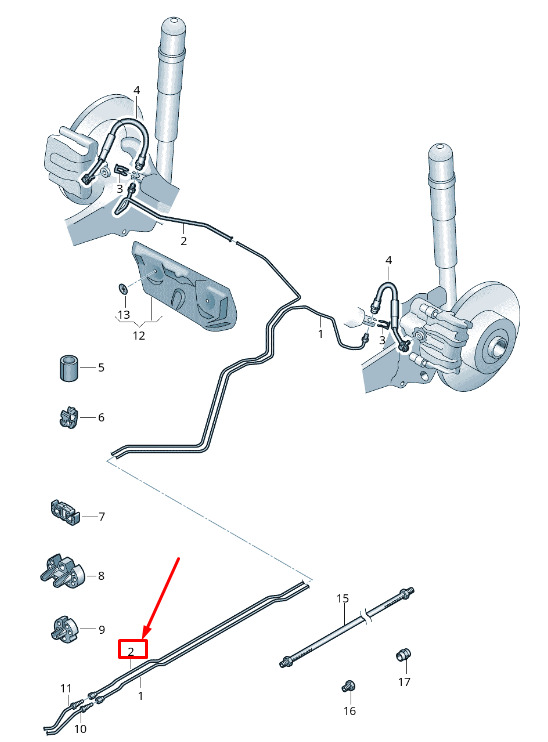 4
3
2
13
12
4
1
3
5
6
7
8
9
2
1
11
10
15
17
16