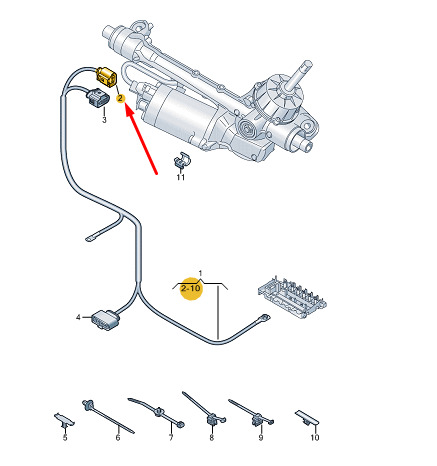 2
3
11
1
2-10
4
5
6
7
8
9
10