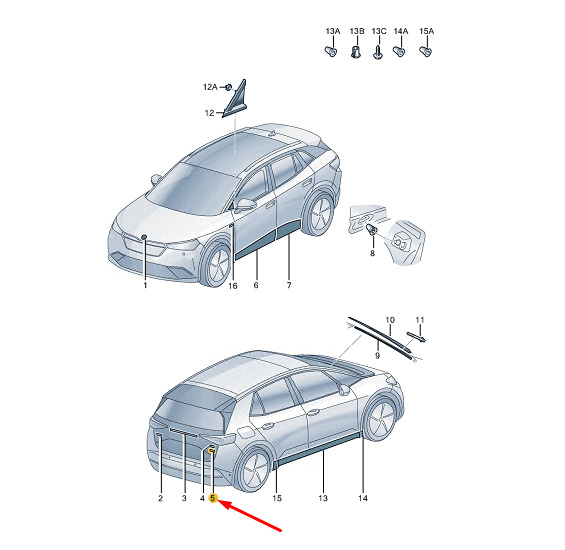 13A 13B 13C 14A 15A

12A

12

8

1 16 6 7

10 11

9

2 3 4 5 15 13 14