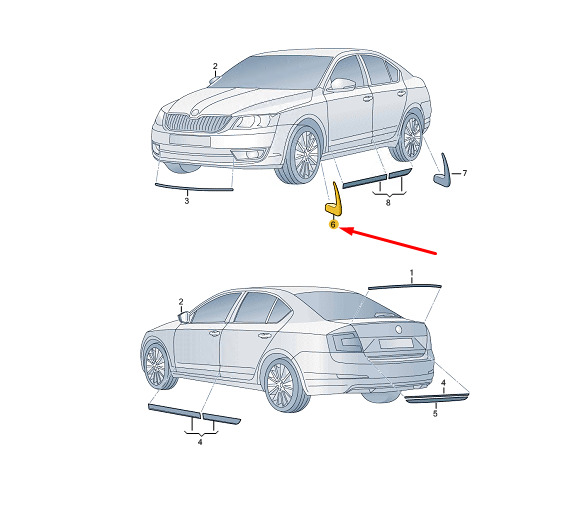 2
7
3
8
6
1
2
4
5
4