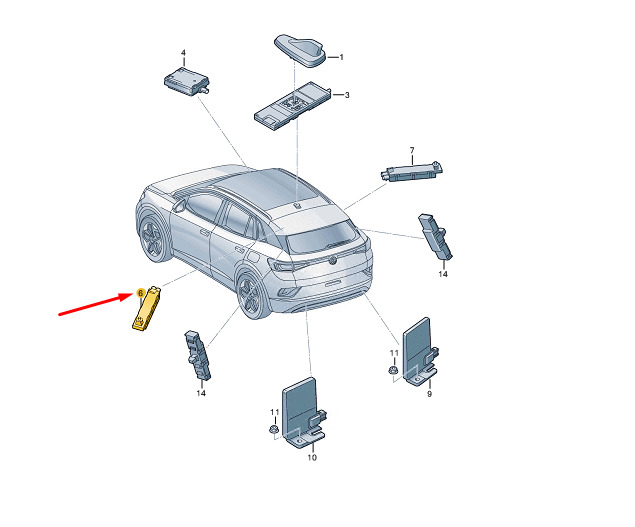 4
1
3
7
14
6
14
11
9
11
10