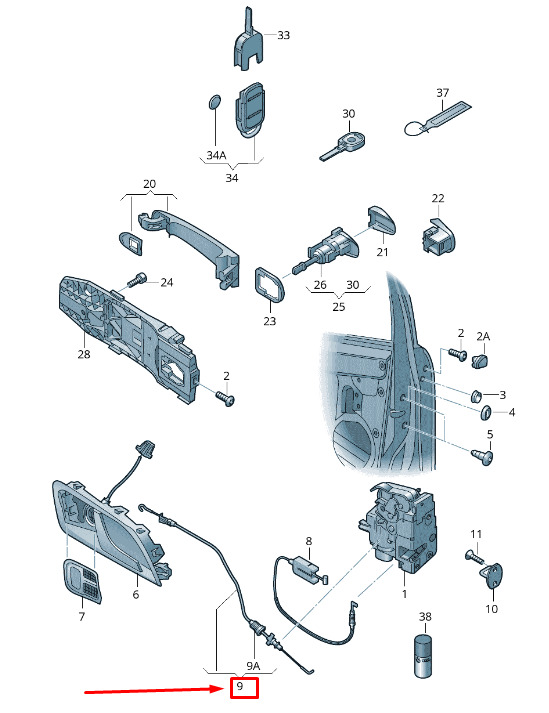 33
37
30
34A
34
20
22
21
24
26
30
25
23
28
2
2A
2
3
4
5
8
11
6
7
1
10
38
9A
9