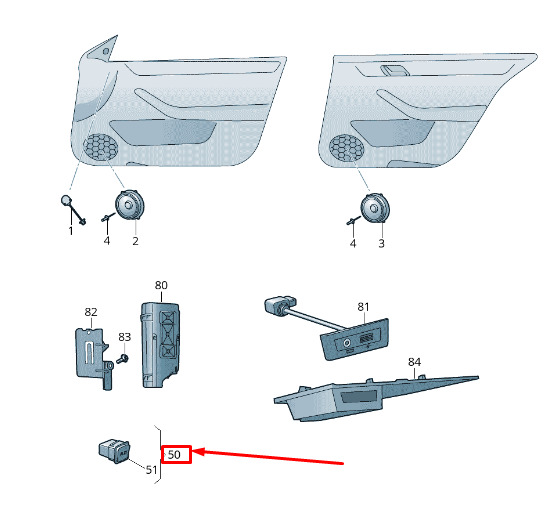 1
4
2
4
3
80
82
83
81
84
50
51