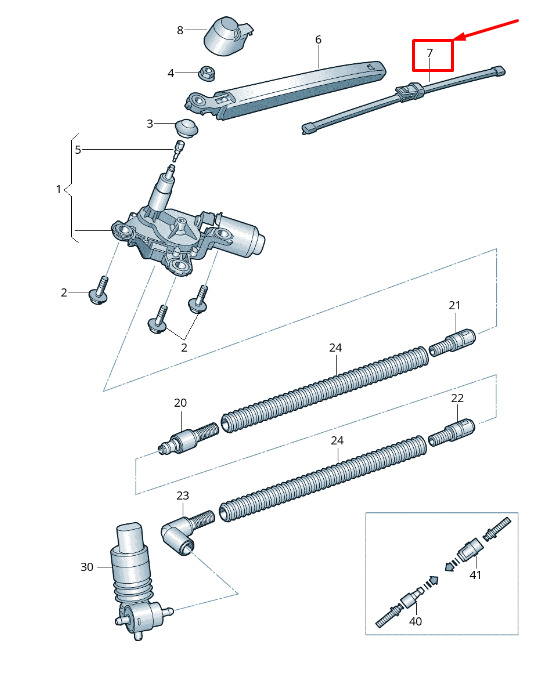 8
6
7
4
3
5
1
2
2
21
24
20
22
24
23
30
41
40