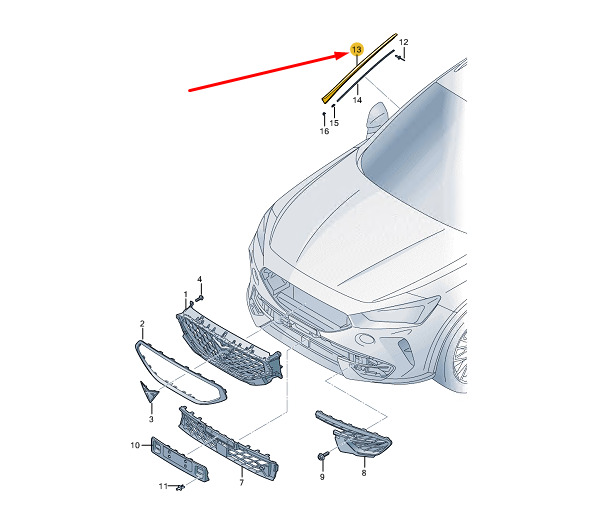 13
12
14
15
16
4
1
2
3
10
11
7
9
8