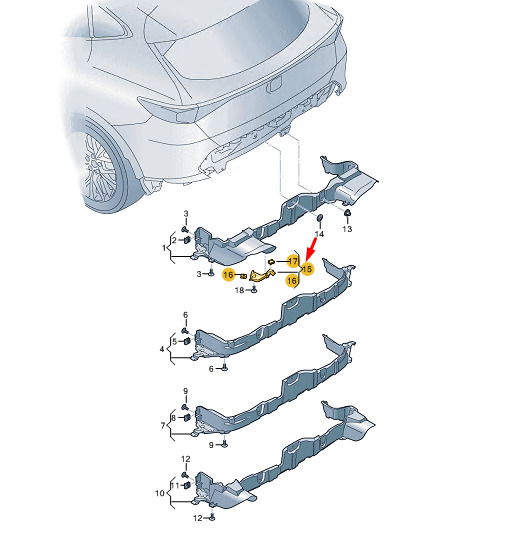 3
2
1
3
14
13
17
15
16
16
18
6
5
4
6
9
8
7
9
12
11
10
12