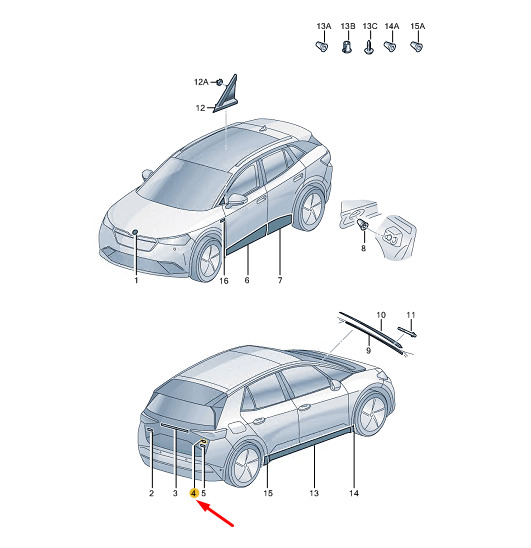 13A 13B 13C 14A 15A

12A

12

8

1 16 6 7

10 11

9

2 3 4 5 15 13 14