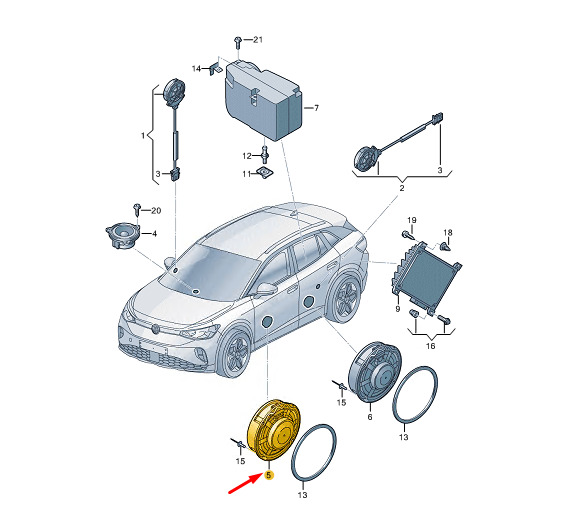 21
14
7
1
3
12
11
3
2
20
4
19
18
9
16
15
6
13
15
5
13