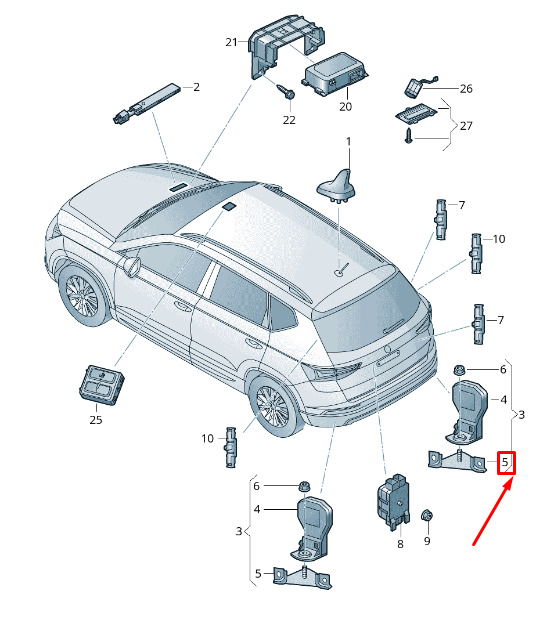 21
2
22
20
26
27
1
7
10
7
6
4
3
5
25
10
6
4
3
5
8
9