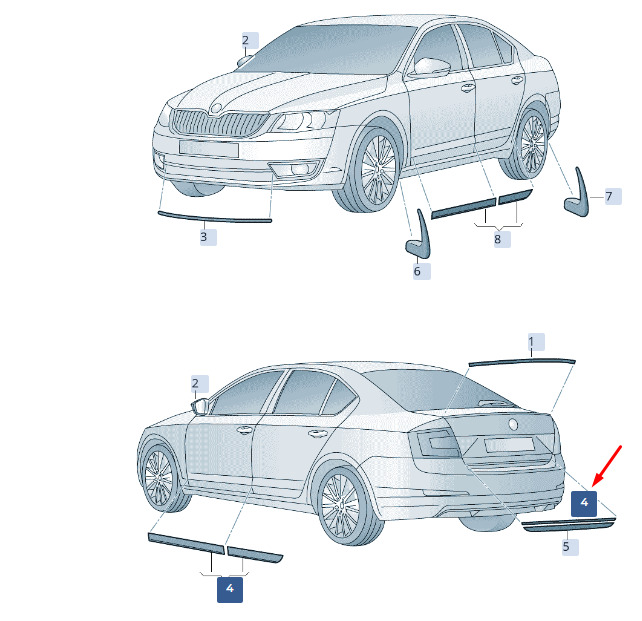 2
7
3
8
6
1
2
4
5
4