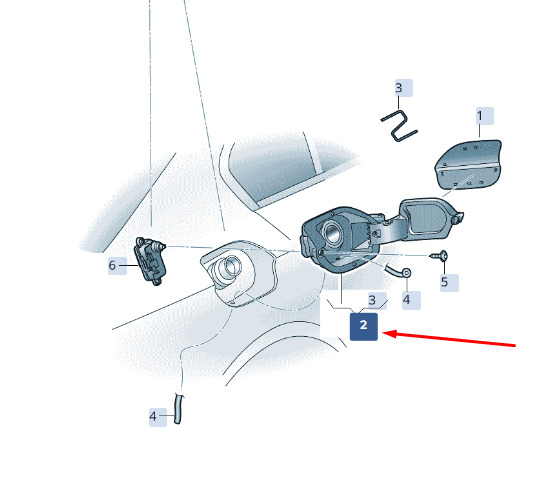 3
1
6
5
3
4
2
4