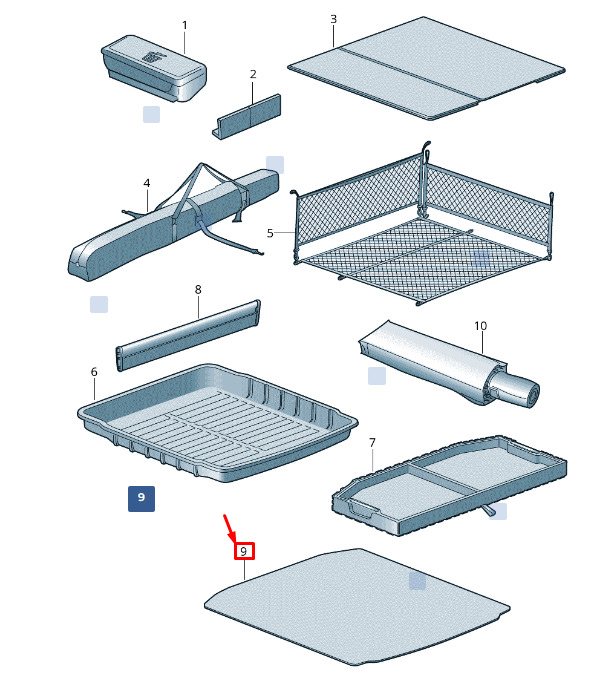 1
2
3
4
5
8
10
6
7
9
9