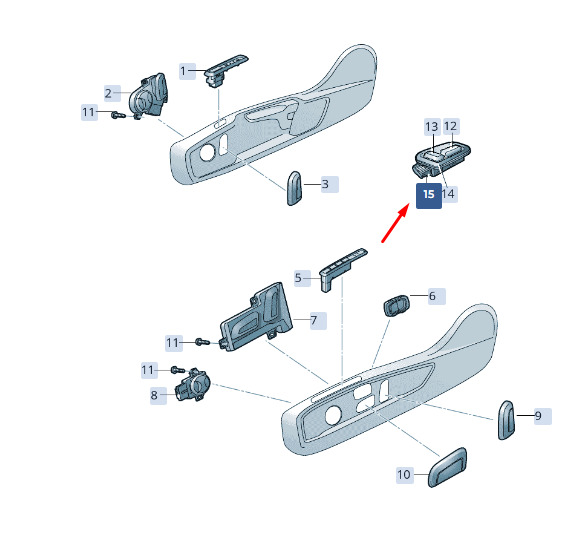 1
2
11
3
13
12
15
14
5
6
7
11
11
8
9
10