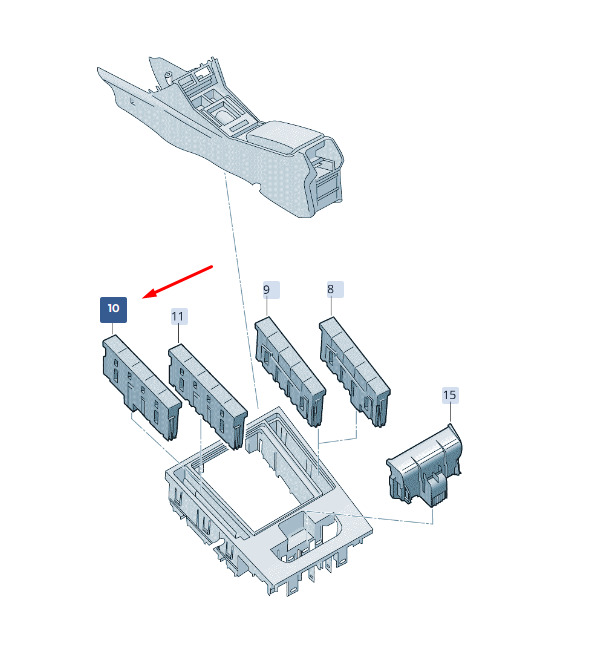 10
11
9
8
15