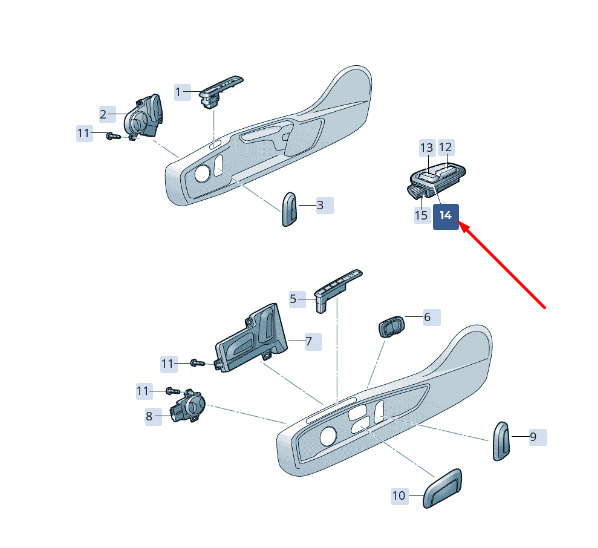 1
2
11
3
13
12
15
14
5
6
7
11
11
8
9
10