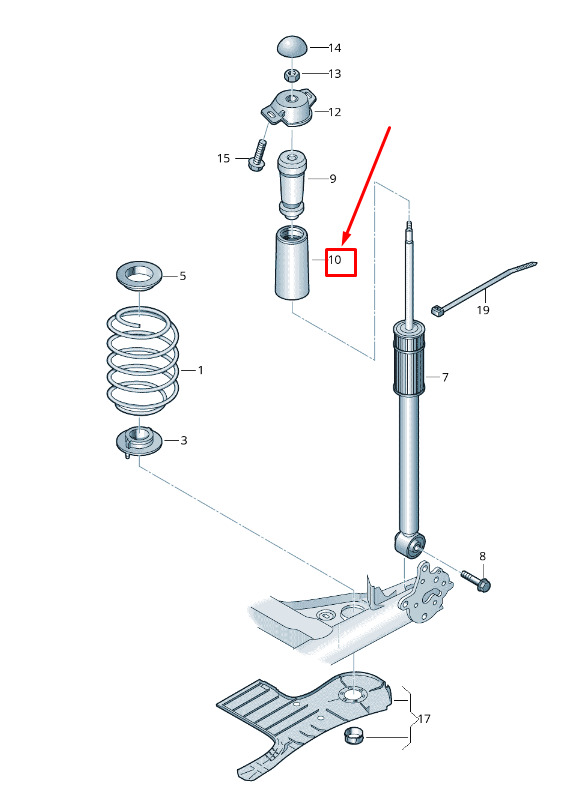 14
13
12
15
9
10
5
19
1
7
3
8
17