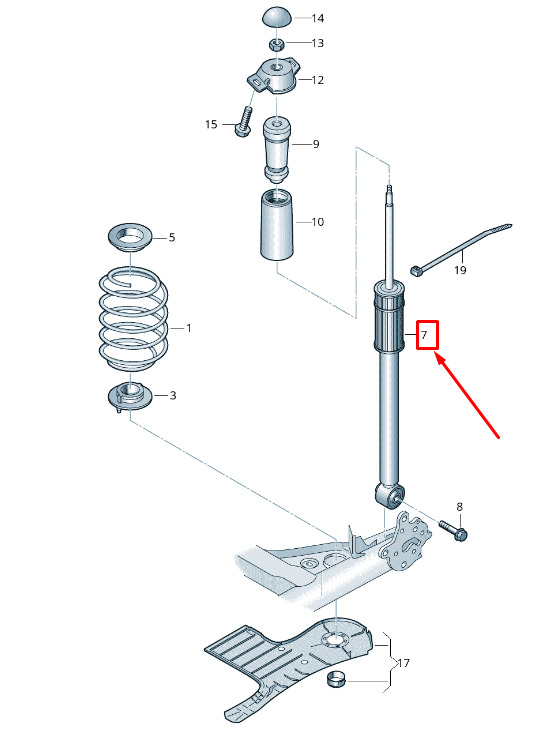 14
13
12
15
9
10
5
19
1
7
3
8
17