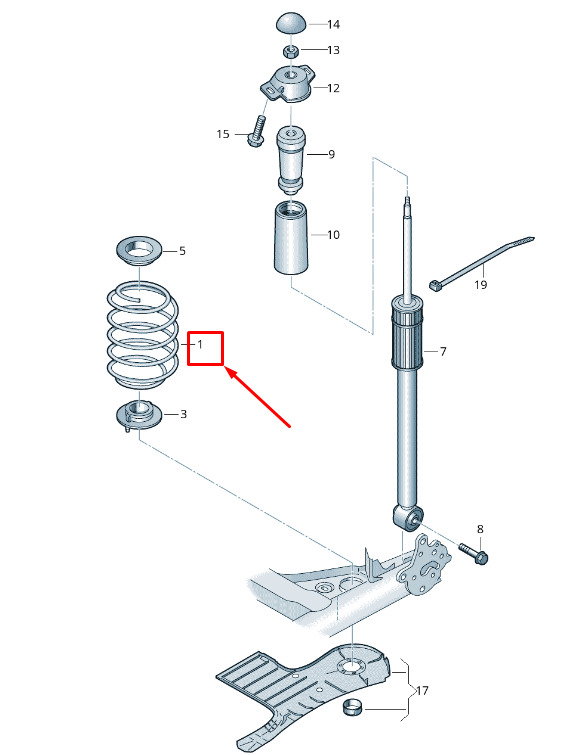 14
13
12
15
9
10
5
19
1
7
3
8
17