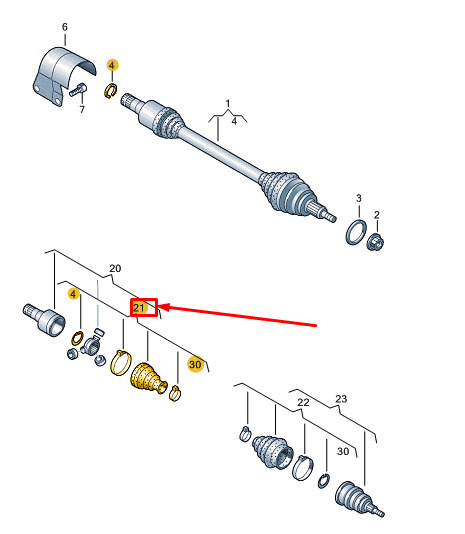 6
4
7
1
4
3
2
20
4
21
30
22
23
30