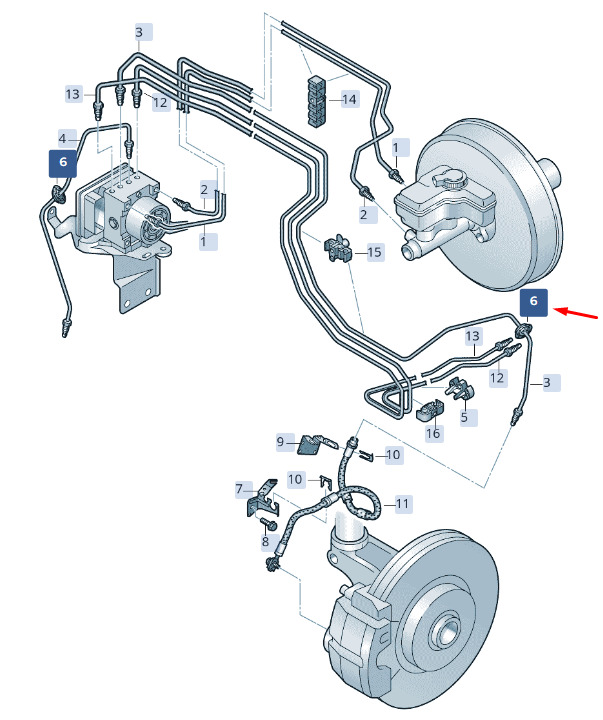 3
13
12
14
4
6
1
2
2
1
15
6
13
12
3
5
16
9
10
10
7
11
8