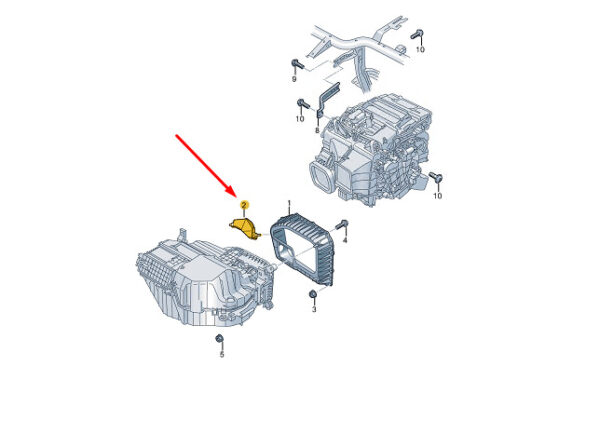 10
9
10
8
10
2
1
4
3
5