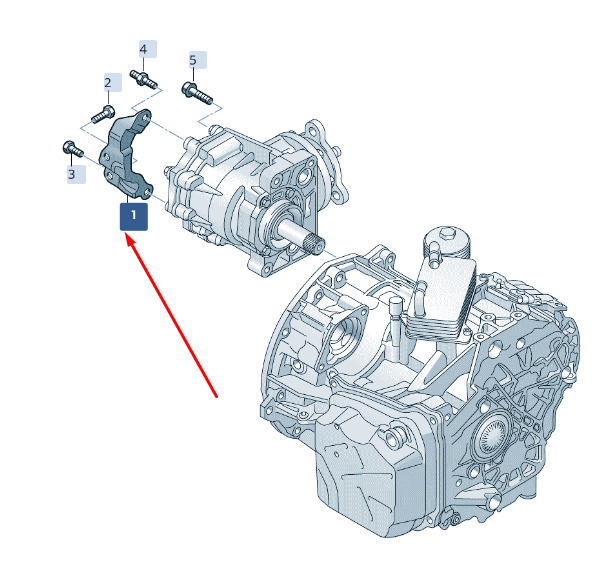 4
5
2
3
1