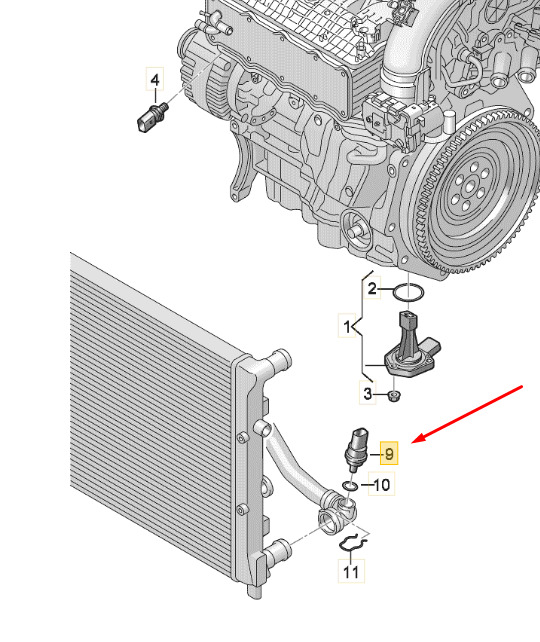 4
2
1
3
9
10
11