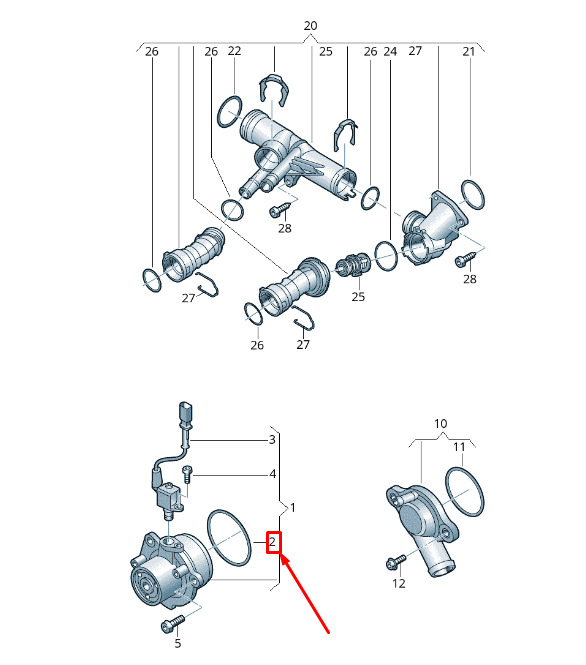 20
26
26
22
25
26
24
27
21
28
28
27
25
26
27
3
4
1
2
5
10
11
12