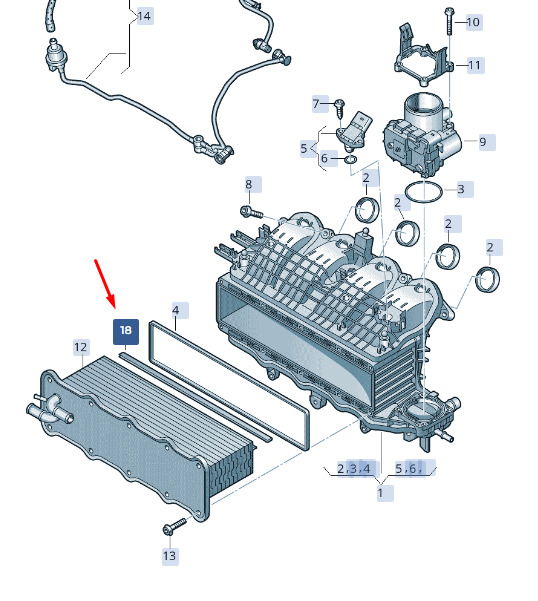 14
10
11
7
9
5
6
8
2
3
2
2
2
4
18
12
2,3,4
5,6,
1
13