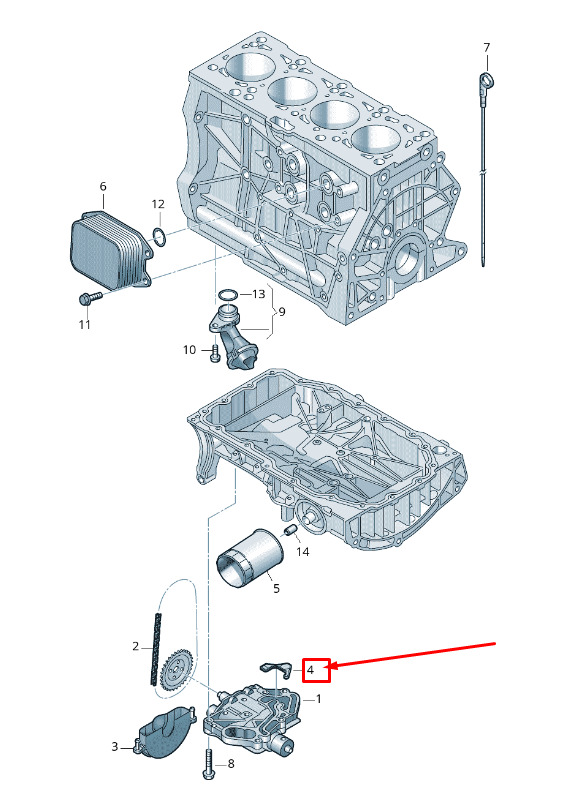 7
6
12
13
9
11
10
14
5
2
4
1
3
8