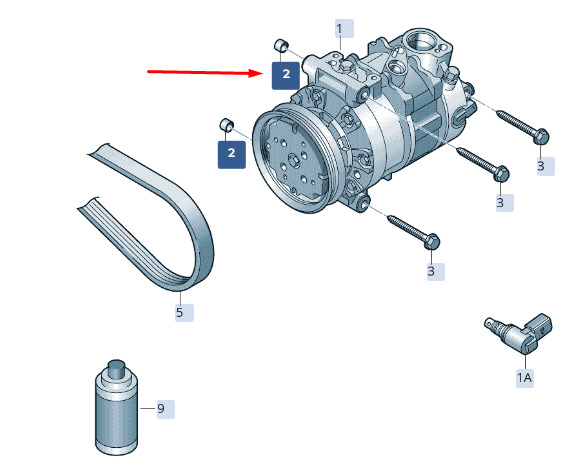 1
2
2
3
3
3
5
1A
9