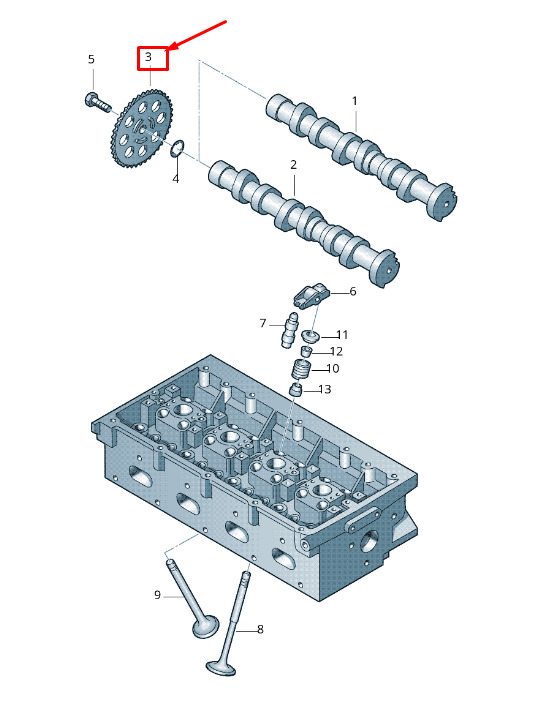 5
3
1
4
2
6
7
11
12
10
13
9
8