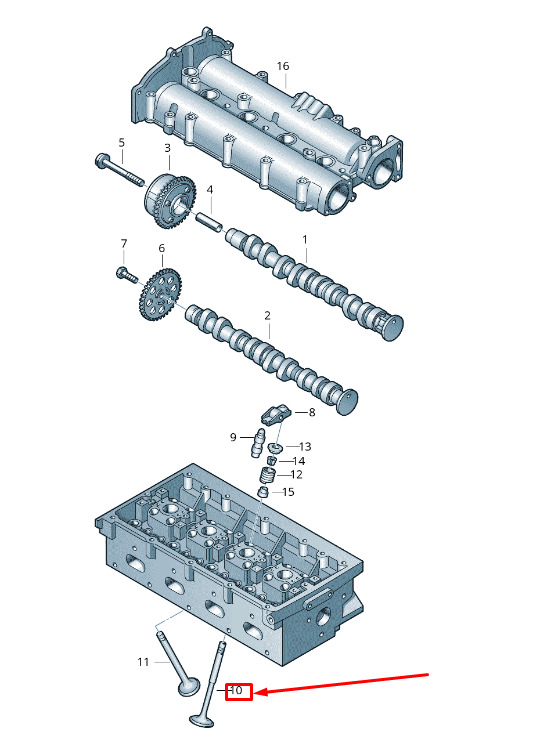 16
5
3
4
1
7
6
2
8
9
13
14
12
15
11
10