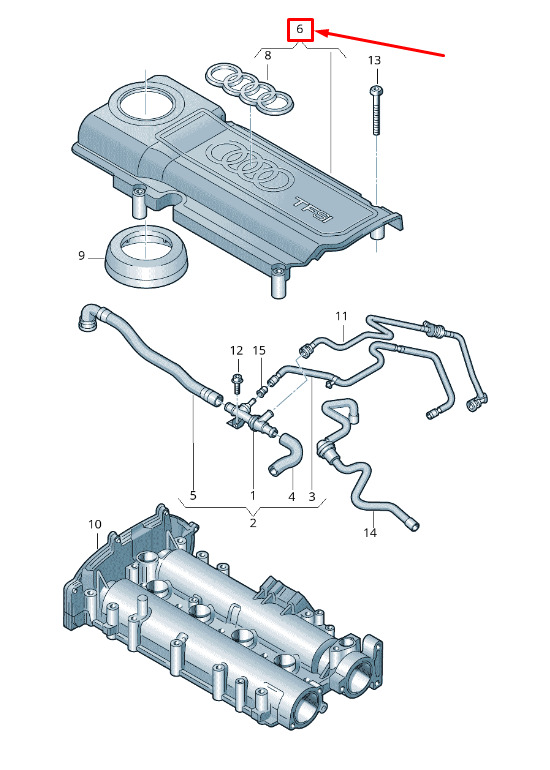 6
8
13
TFSI
9
11
12
15
5
1
4
3
2
14
10