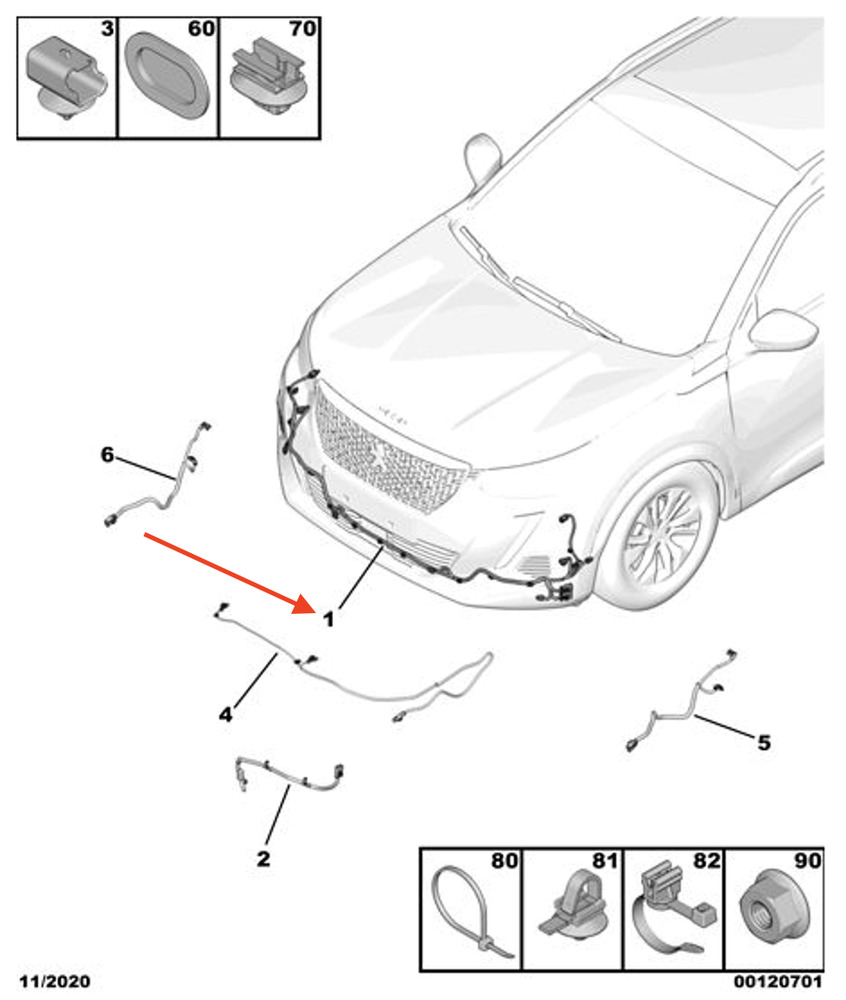 3 60 70

6

1

4

5

2

80 81 82 90

11/2020

00120701