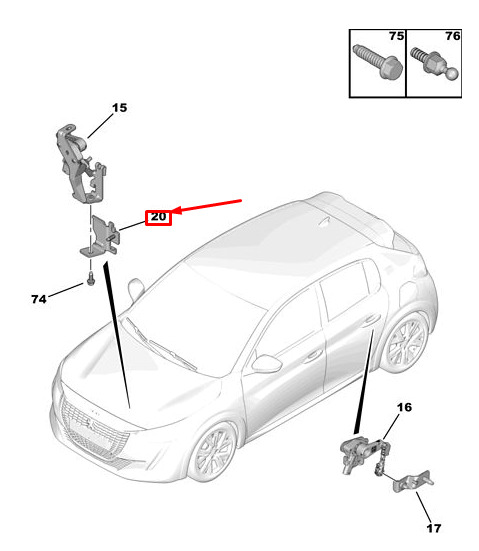 75
76
15
20
74
16
17