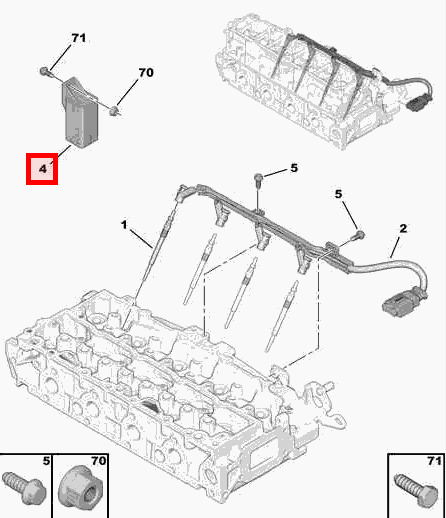 71
70
4
5
5
1
2
5
70
71