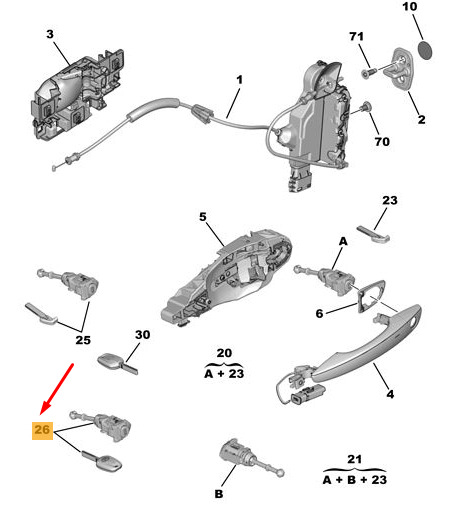 10
3
71
1
2
70
23
5
A
6
25
30
20
A + 23
4
26
21
A + B + 23
B