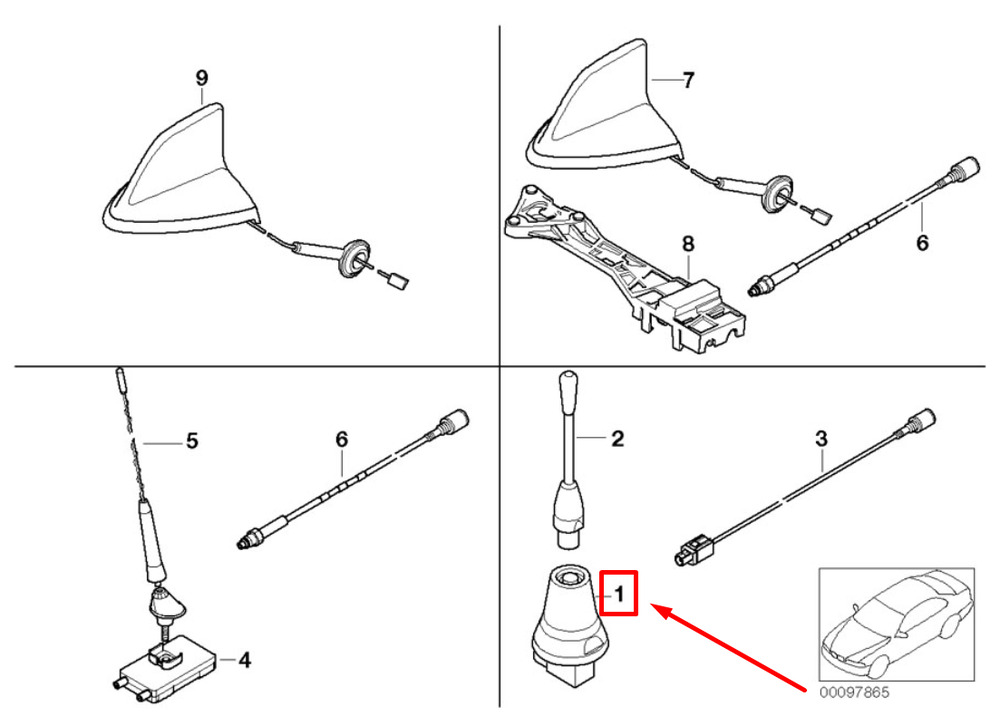 9

7

8

6

5

6

4

2

3

1

00097865