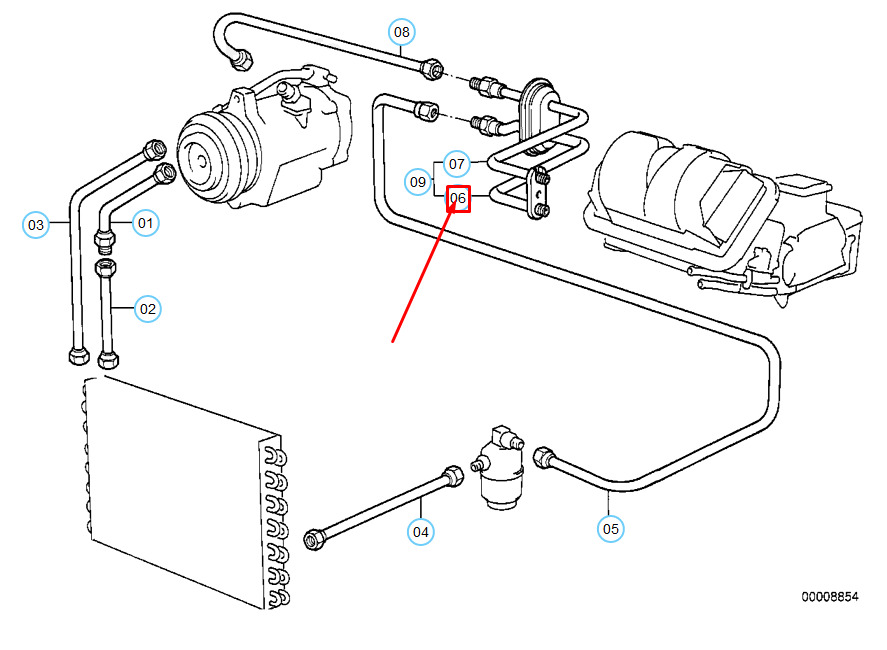 08
07
09
06
03
01
02
04
05
00008854