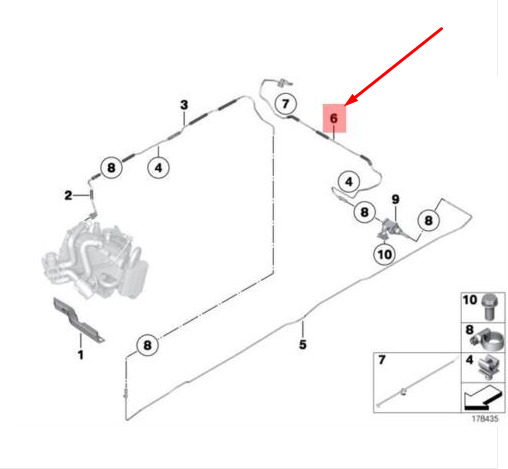 3
7
6
8
4
2
4
9
8
8
10
1
8
5
10
8
7
4
178435