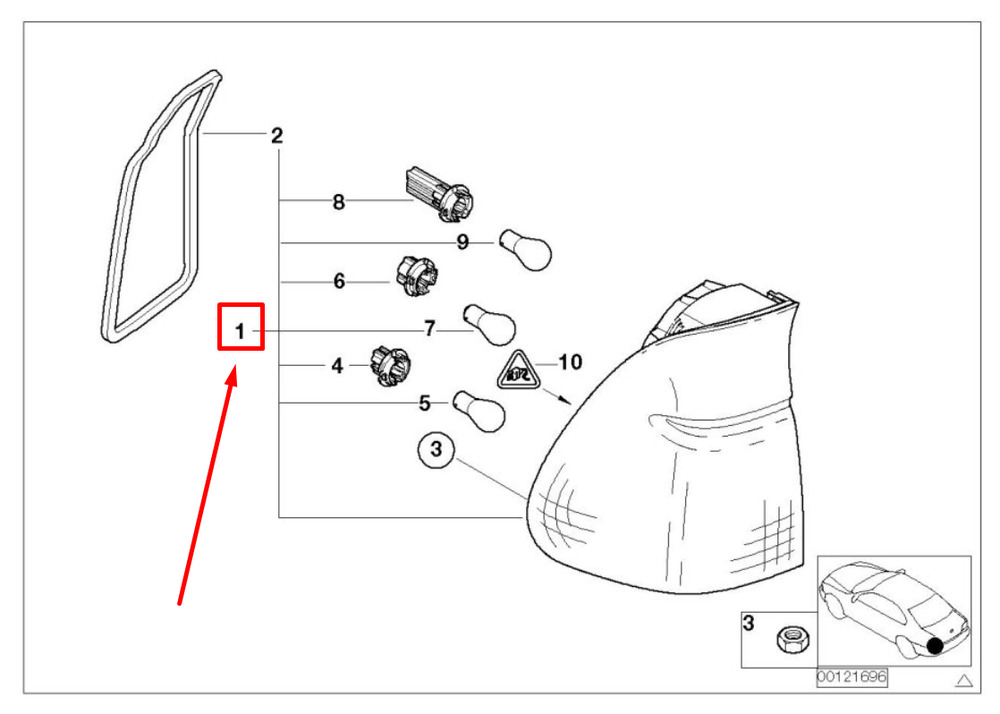 2
8
9
6
1
7
4
10
5
3
3
00121696